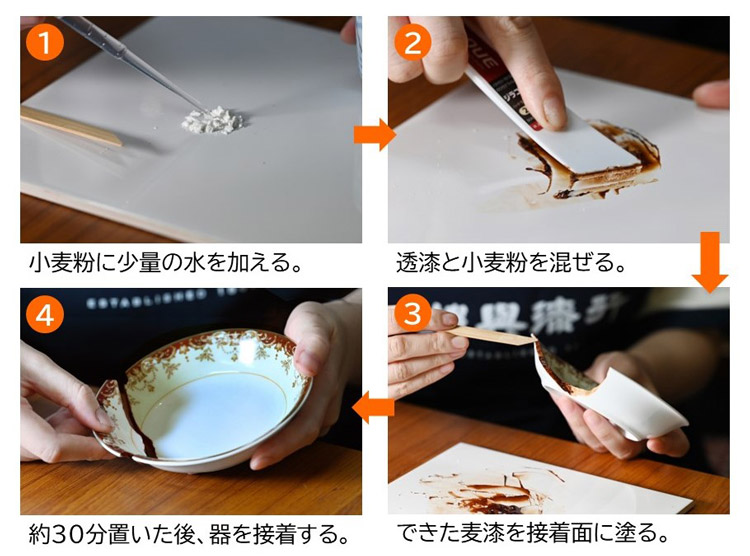 1

小麦粉に少量の水を加える。

2

透漆と小麦粉を混ぜる。

3

できた麦漆を接着面に塗る。

4

約30分置いた後、器を接着する。